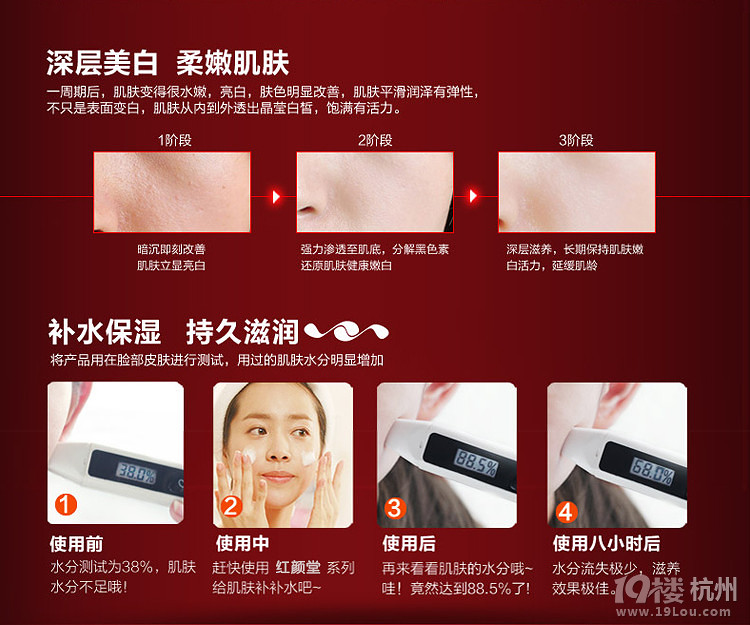 深层美白 柔嫩肌肤

一周期后，肌肤变得很水嫩，亮白，肤色明显改善，肌肤平滑润泽有弹性，不只是表面变白，肌肤从内到外透出晶莹白皙，饱满有活力。

1阶段

暗沉即刻改善
肌肤立显亮白

2阶段

强力渗透至肌底，分解黑色素
还原肌肤健康嫩白

3阶段

深层滋养，长期保持肌肤嫩白活力，延缓肌龄

补水保湿 持久滋润

将产品用在脸部皮肤进行测试，用过的肌肤水分明显增加

38.0%

1

使用前

水分测试为38%，肌肤水分不足哦！

2

使用中

赶快使用 红颜堂 系列给肌肤补补水吧~

88.5%

3

使用后

再来看看肌肤的水分哦~哇！竟然达到88.5%了！

68.0%

4

使用八小时后

水分流失极少，滋养效果极佳。

19楼 杭州
www.19Lou.com