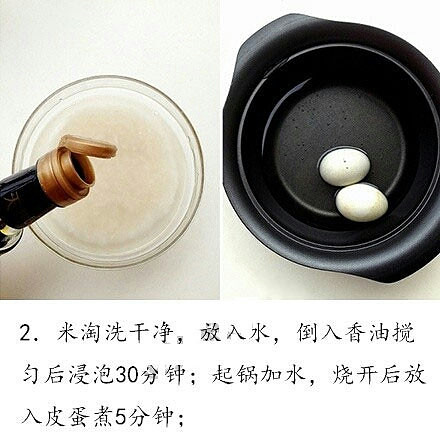 2. 米淘洗干净，放入水，倒入香油搅匀后浸泡30分钟；起锅加水，烧开后放入皮蛋煮5分钟；