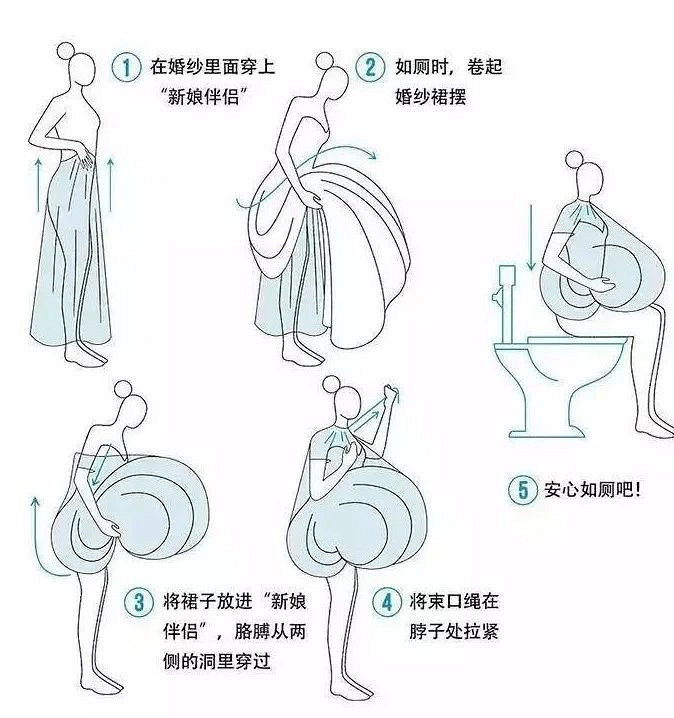 1 在婚纱里面穿上“新娘伴侣”

2 如厕时，卷起婚纱裙摆

3 将裙子放进“新娘伴侣”，胳膊从两侧的洞里穿过

4 将束口绳在脖子处拉紧

5 安心如厕吧！