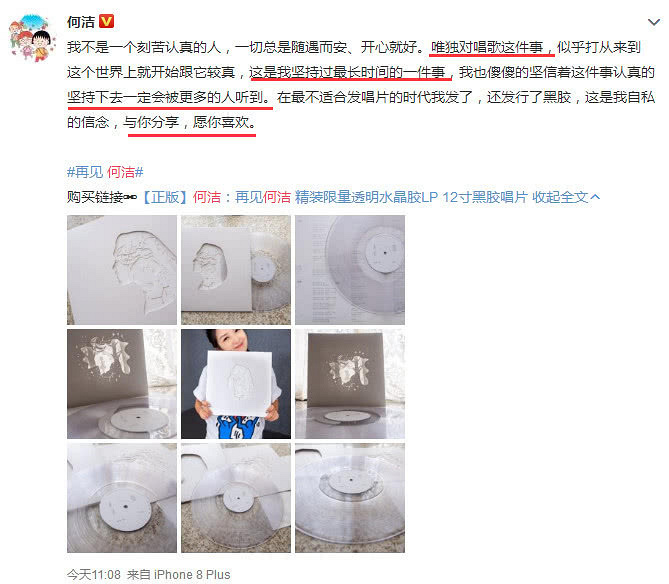 何洁

我不是一个刻苦认真的人，一切总是随遇而安、开心就好。唯独对唱歌这件事，似乎打从来到这个世界上就开始跟它较真，这是我坚持过最长时间的一件事，我也傻傻的坚信着这件事认真的坚持下去一定会被更多的人听到。在最不适合发唱片的时代我发了，还发行了黑胶，这是我自私的信念，与你分享，愿你喜欢。

#再见 何洁#

购买链接【正版】何洁：再见何洁 精装限量透明水晶胶LP 12寸黑胶唱片 收起全文

今天11:08 来自 iPhone 8 Plus