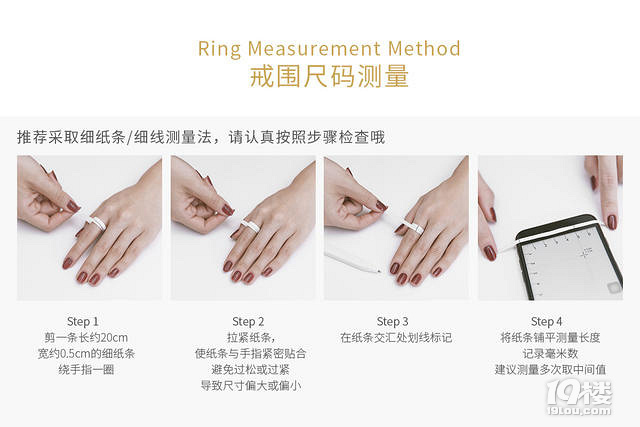 Ring Measurement Method
戒围尺码测量

推荐采取细纸条/细线测量法，请认真按照步骤检查哦

Step 1
剪一条长约20cm
宽约0.5cm的细纸条
绕手指一圈

Step 2
拉紧纸条，
使纸条与手指紧密贴合
避免过松或过紧
导致尺寸偏大或偏小

Step 3
在纸条交汇处划线标记

Step 4
将纸条铺平测量长度
记录毫米数
建议测量多次取中间值

19楼
19lou.com