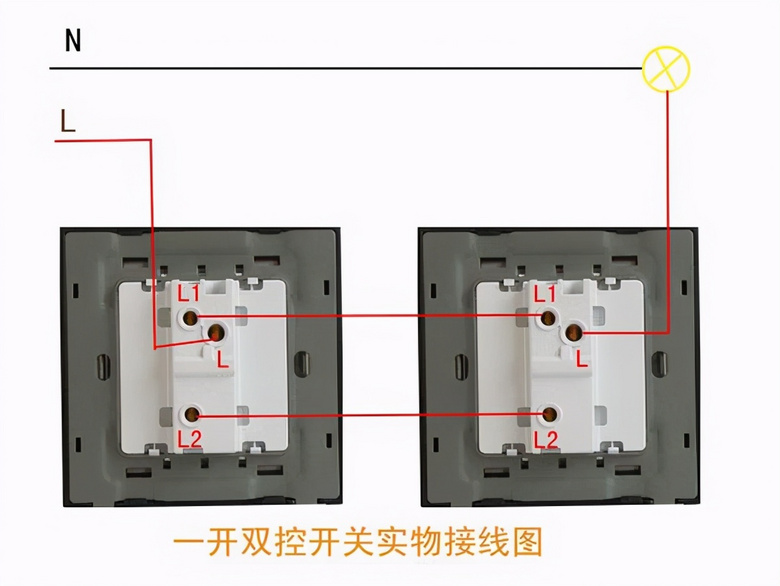 N

L

L1

L

L2

L1

L

L2

一开双控开关实物接线图