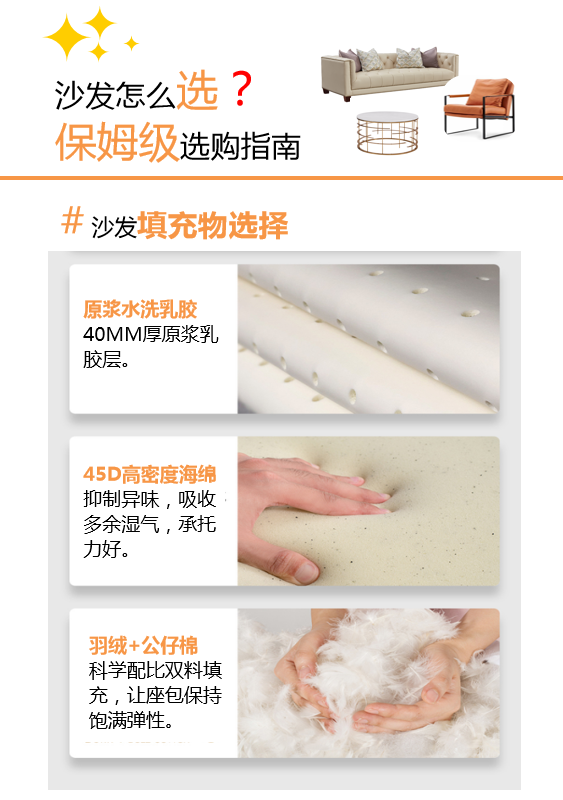 沙发怎么选？
保姆级选购指南

# 沙发填充物选择

原浆水洗乳胶
40MM厚原浆乳胶层。

45D高密度海绵
抑制异味，吸收多余湿气，承托力好。

羽绒+公仔棉
科学配比双料填充，让座包保持饱满弹性。