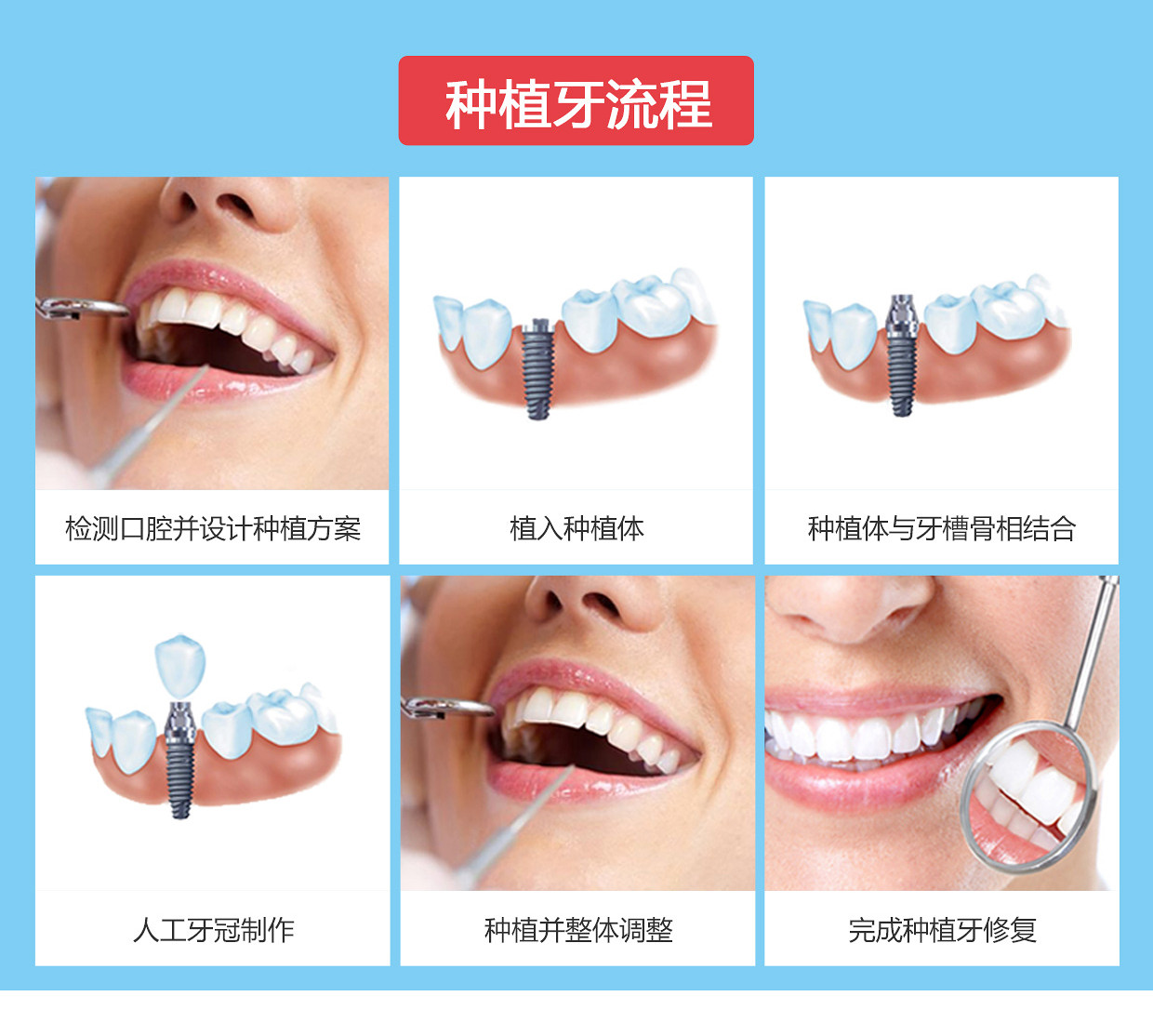 种植牙流程

检测口腔并设计种植方案

植入种植体

种植体与牙槽骨相结合

人工牙冠制作

种植并整体调整

完成种植牙修复