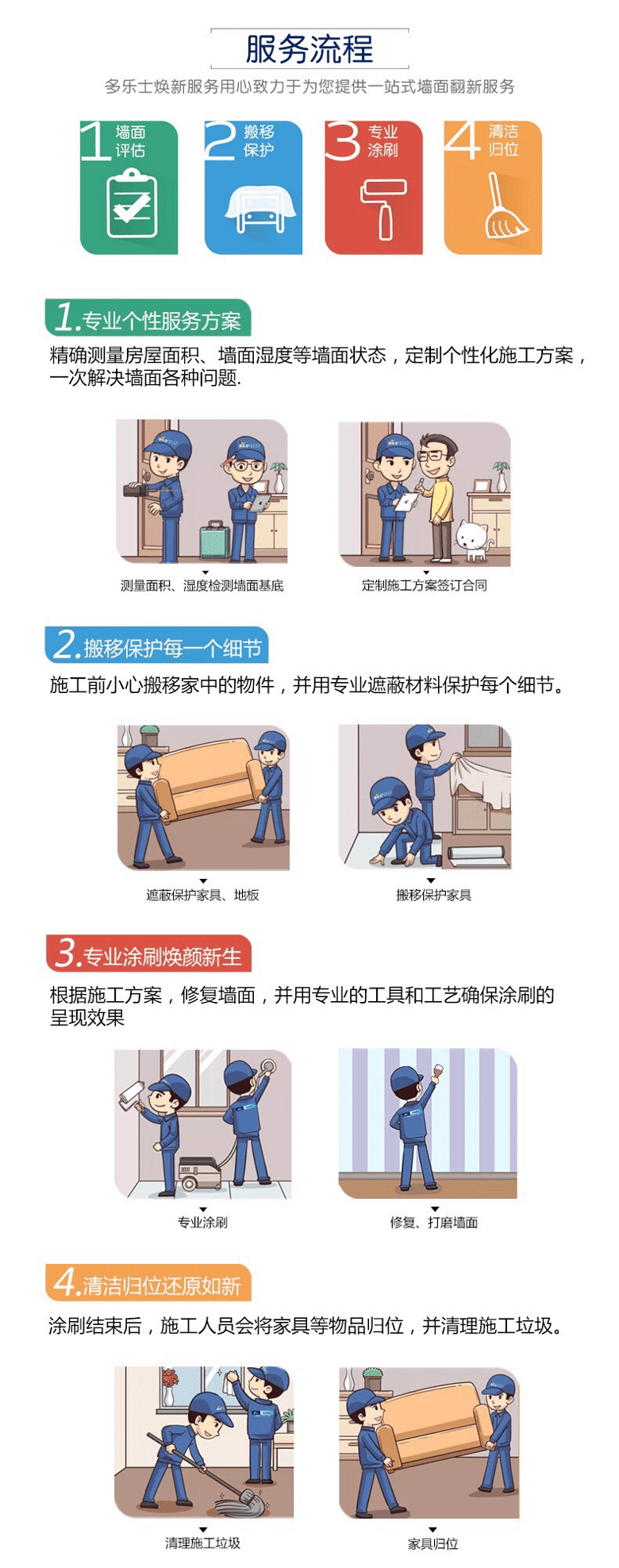 服务流程

多乐士焕新服务用心致力于为您提供一站式墙面翻新服务

1 墙面评估

2 搬移保护

3 专业涂刷

4 清洁归位

1.专业个性服务方案

精确测量房屋面积、墙面湿度等墙面状态，定制个性化施工方案，一次解决墙面各种问题.

测量面积、湿度检测墙面基底

定制施工方案签订合同

2.搬移保护每一个细节

施工前小心搬移家中的物件，并用专业遮蔽材料保护每个细节。

遮蔽保护家具、地板

搬移保护家具

3.专业涂刷焕颜新生

根据施工方案，修复墙面，并用专业的工具和工艺确保涂刷的呈现效果

专业涂刷

修复、打磨墙面

4.清洁归位还原如新

涂刷结束后，施工人员会将家具等物品归位，并清理施工垃圾。

清理施工垃圾

家具归位