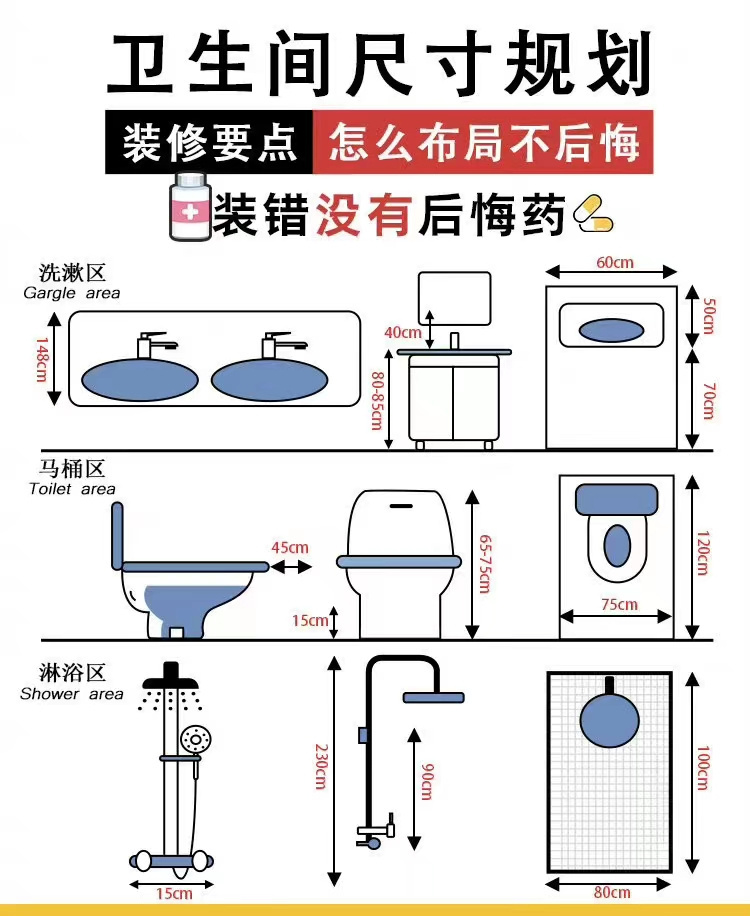 卫生间尺寸规划

装修要点 怎么布局不后悔

装错没有后悔药

洗漱区
Gargle area

148cm

40cm

80-85cm

60cm

50cm

70cm

马桶区
Toilet area

45cm

15cm

65-75cm

120cm

75cm

淋浴区
Shower area

15cm

230cm

90cm

100cm

80cm